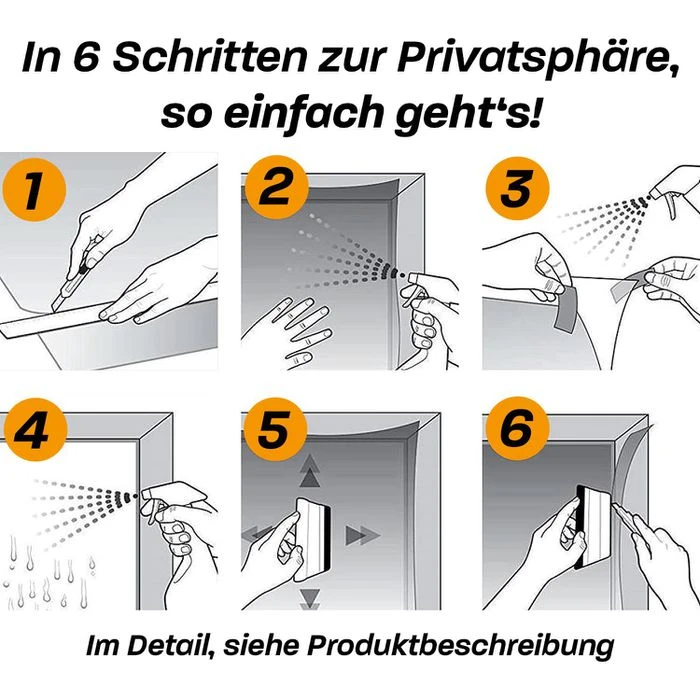 In 6 Schritten zur Privatsphäre, so einfach geht's!

1

2

3

4

5

6

Im Detail, siehe Produktbeschreibung