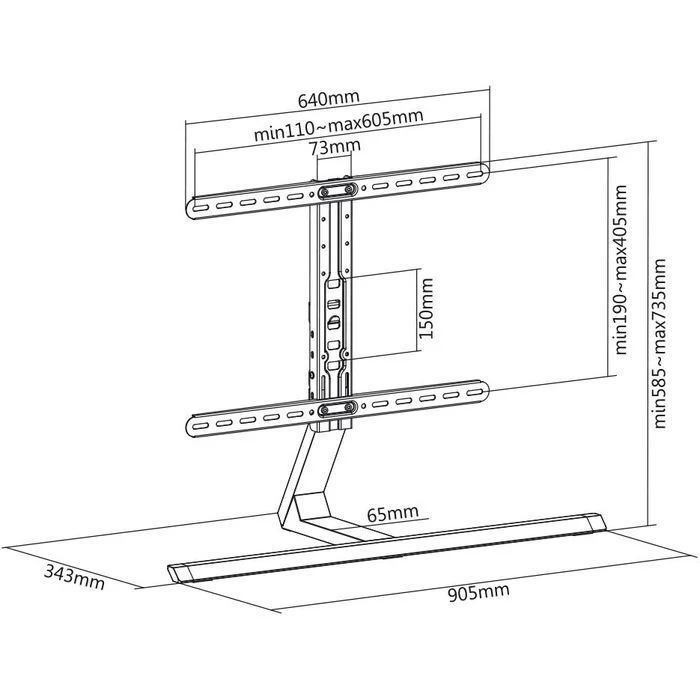 640mm
min110~max605mm
73mm
150mm
min190~max405mm
min585~max735mm
65mm
343mm
905mm