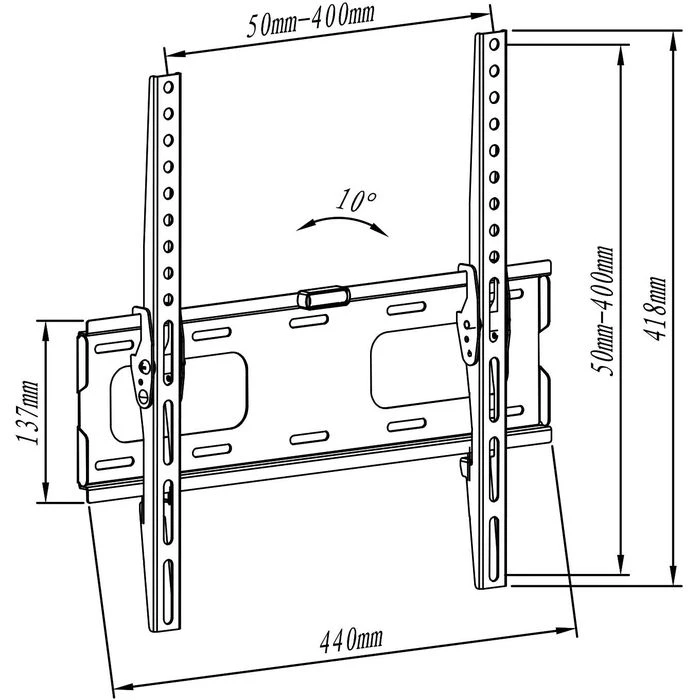 50mm-400mm

10°

137mm

50mm-400mm

418mm

440mm