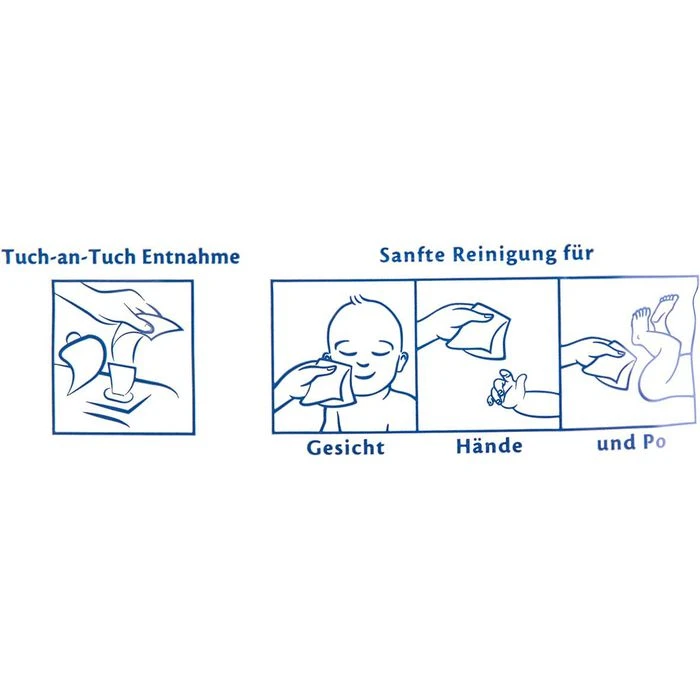 Tuch-an-Tuch Entnahme

Sanfte Reinigung für

Gesicht

Hände

und Po